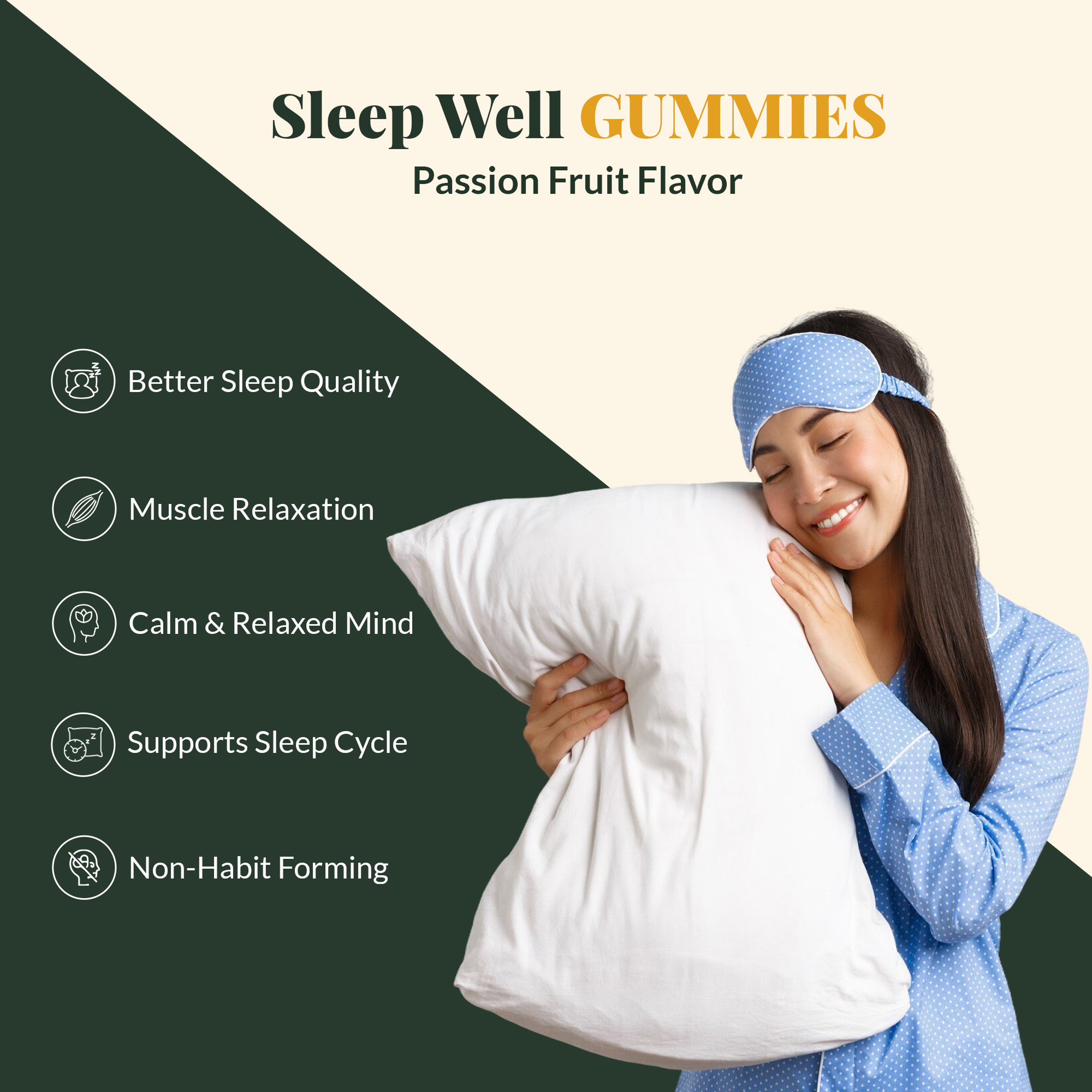 Sleep Well GUMMIES
Passion Fruit Flavor

Better Sleep Quality

Muscle Relaxation

Calm & Relaxed Mind

Supports Sleep Cycle

Non-Habit Forming