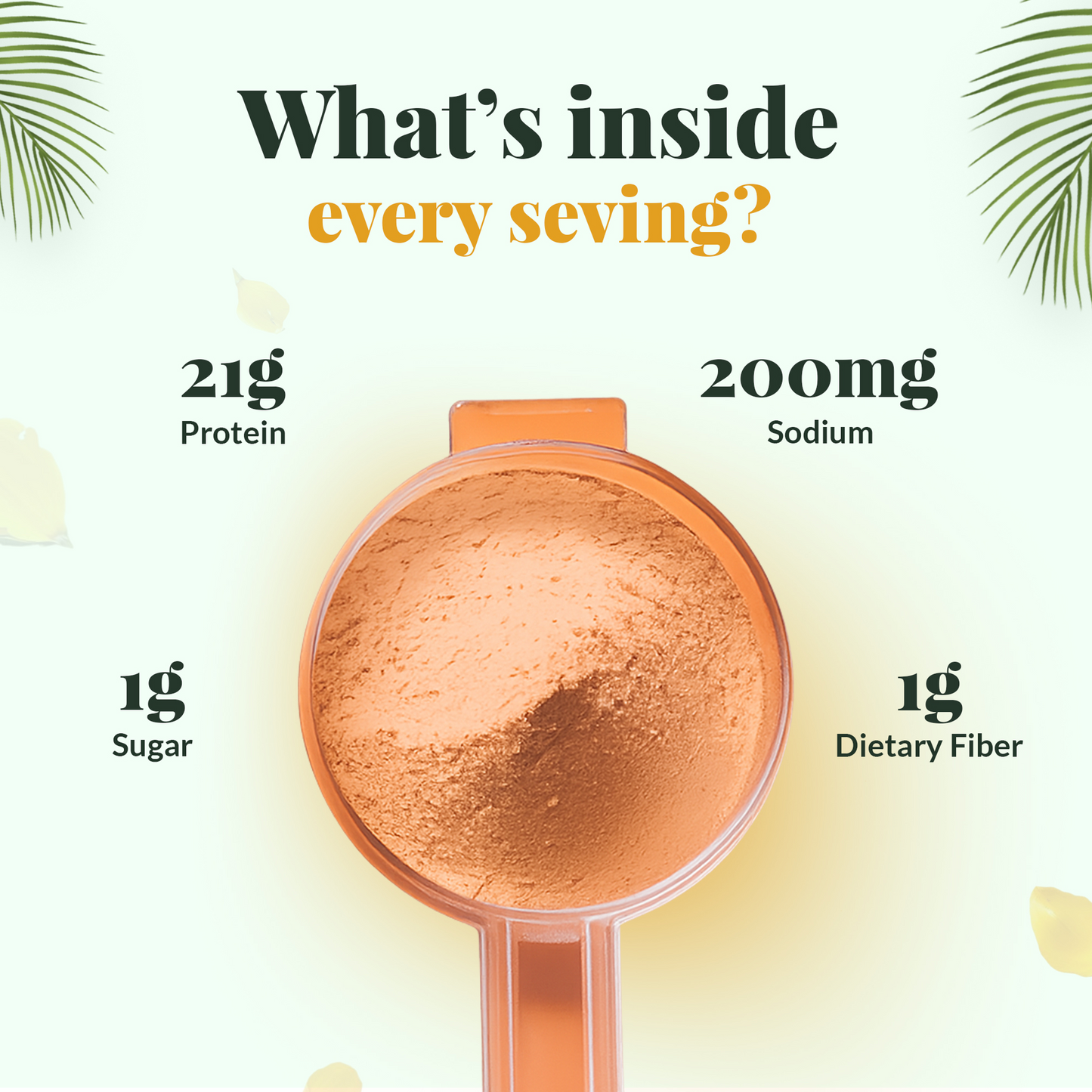 What's inside every seving?

21g
Protein

200mg
Sodium

1g
Sugar

1g
Dietary Fiber