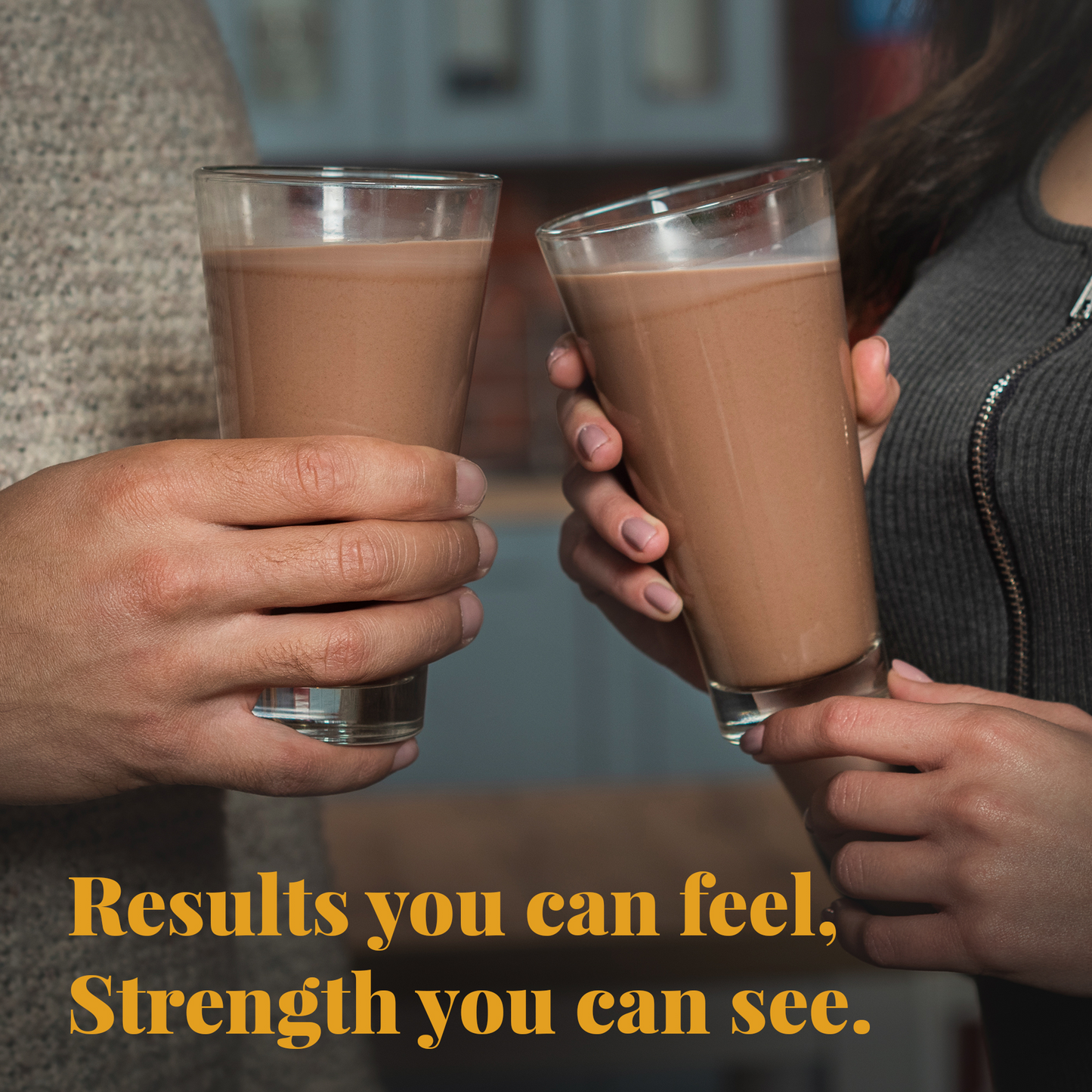 Results you can feel,
Strength you can see.