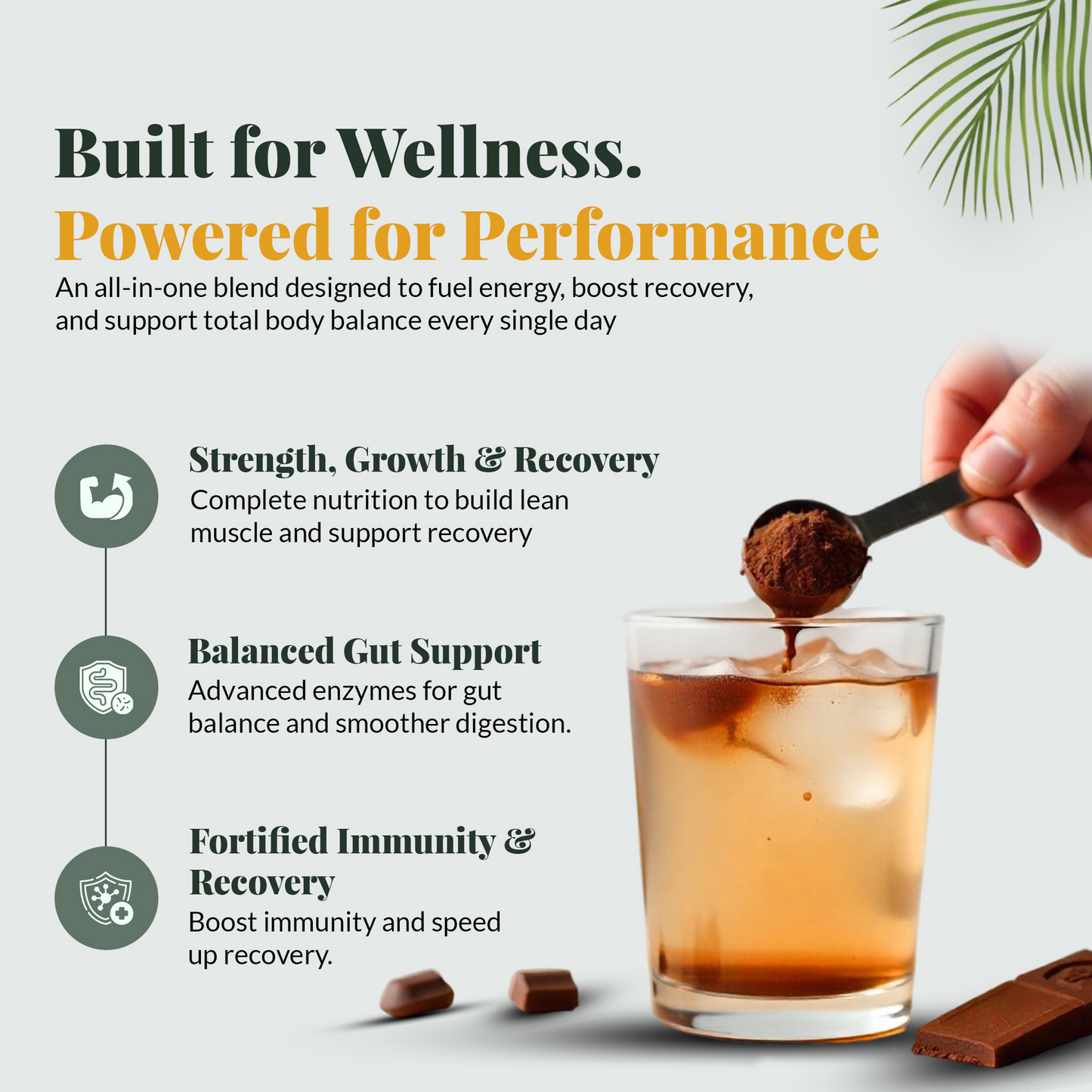 Built for Wellness.
Powered for Performance

An all-in-one blend designed to fuel energy, boost recovery, and support total body balance every single day

Strength, Growth & Recovery
Complete nutrition to build lean muscle and support recovery

Balanced Gut Support
Advanced enzymes for gut balance and smoother digestion.

Fortified Immunity & Recovery
Boost immunity and speed up recovery.